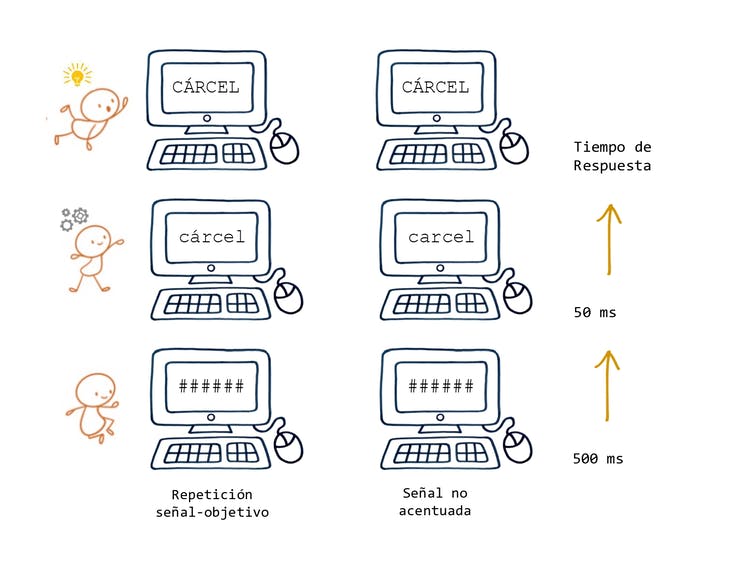 CÁRCEL

CÁRCEL

Tiempo de Respuesta

cárcel

carcel

50 ms

######

######

500 ms

Repetición señal-objetivo

Señal no acentuada