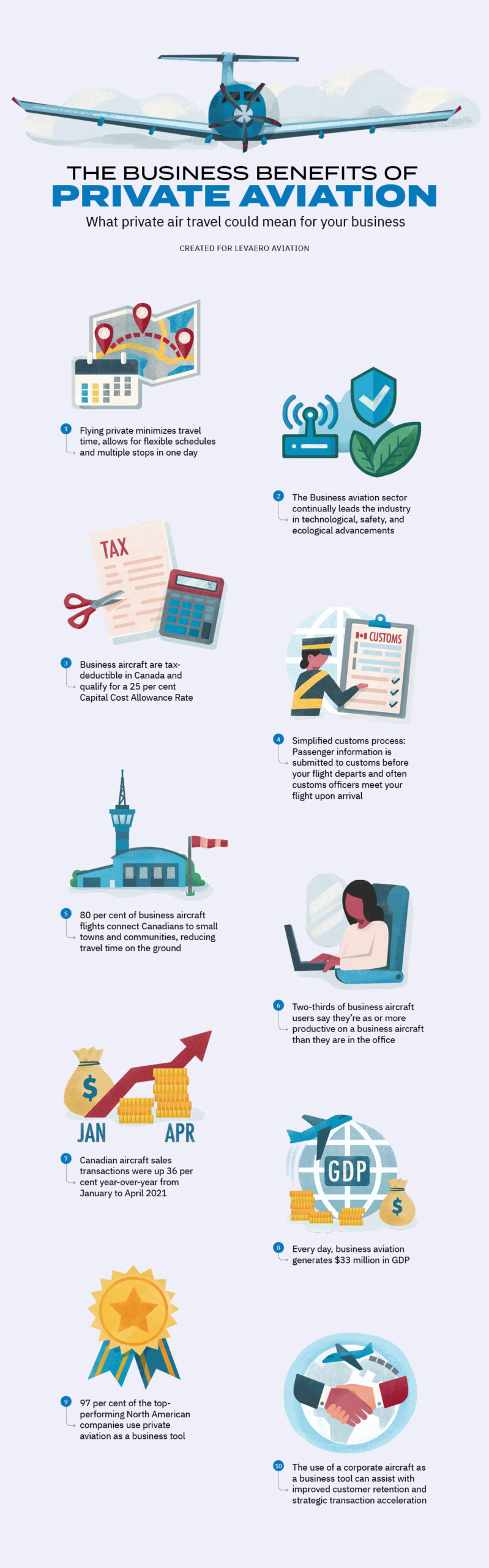 THE BUSINESS BENEFITS OF
PRIVATE AVIATION
What private air travel could mean for your business

CREATED FOR LEVAERO AVIATION

1 Flying private minimizes travel time, allows for flexible schedules and multiple stops in one day

2 The Business aviation sector continually leads the industry in technological, safety, and ecological advancements

TAX

3 Business aircraft are tax-deductible in Canada and qualify for a 25 per cent Capital Cost Allowance Rate

CUSTOMS

4 Simplified customs process: Passenger information is submitted to customs before your flight departs and often customs officers meet your flight upon arrival

5 80 per cent of business aircraft flights connect Canadians to small towns and communities, reducing travel time on the ground

6 Two-thirds of business aircraft users say they're as or more productive on a business aircraft than they are in the office

$
JAN APR

7 Canadian aircraft sales transactions were up 36 per cent year-over-year from January to April 2021

GDP
$

8 Every day, business aviation generates $33 million in GDP

9 97 per cent of the top-performing North American companies use private aviation as a business tool

10 The use of a corporate aircraft as a business tool can assist with improved customer retention and strategic transaction acceleration