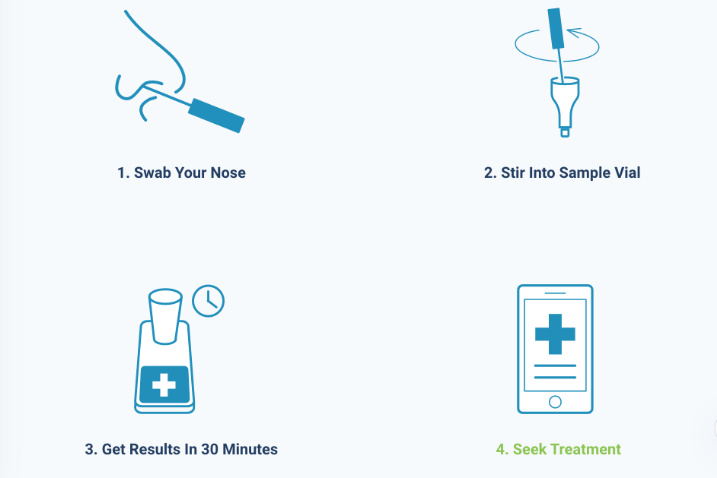 1. Swab Your Nose

2. Stir Into Sample Vial

3. Get Results In 30 Minutes

4. Seek Treatment